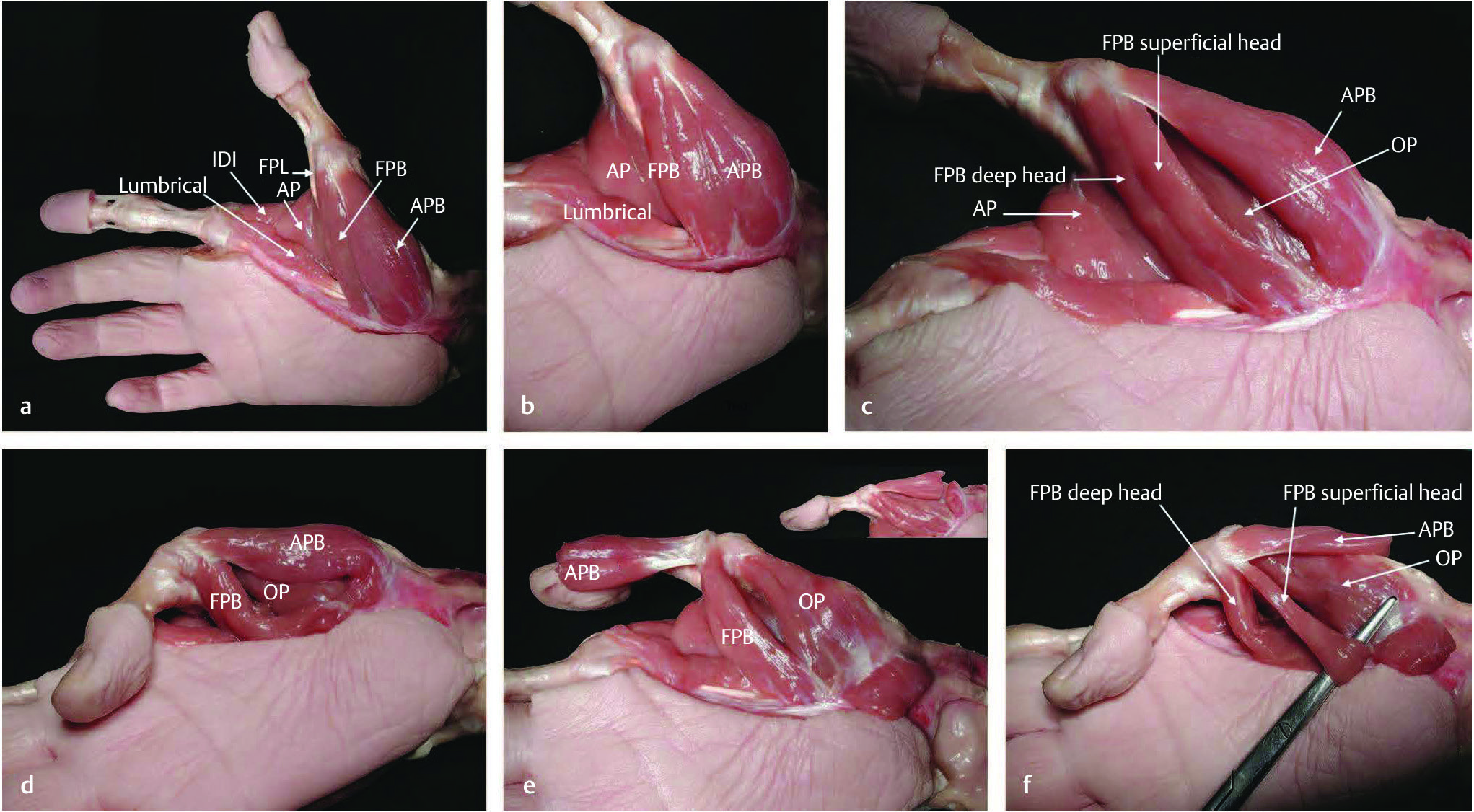 IDI
FPL
Lumbrical
AP
FPB
APB
a

AP FPB APB
Lumbrical
b

FPB superficial head
APB
OP
FPB deep head
AP
c

APB
FPB OP
d

APB
OP
FPB
e

FPB deep head
FPB superficial head
APB
OP
f